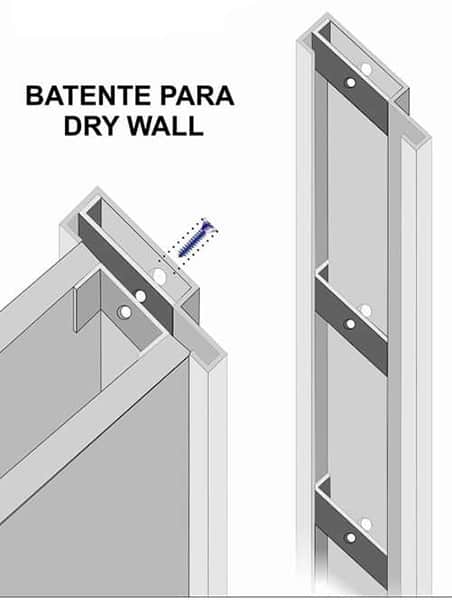 BATENTE PARA
DRY WALL